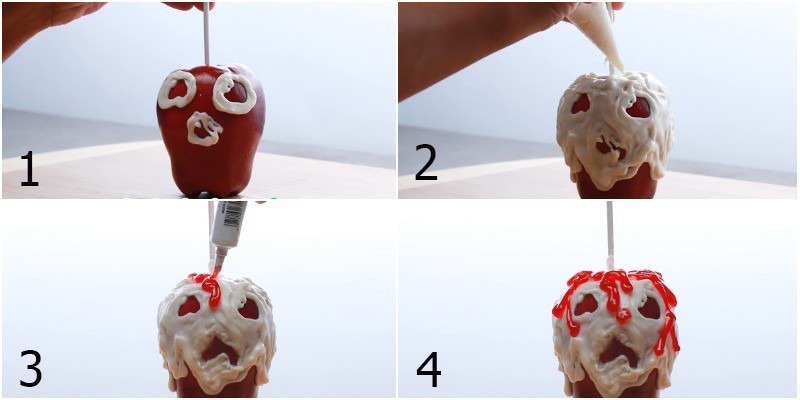 1
2
3
4