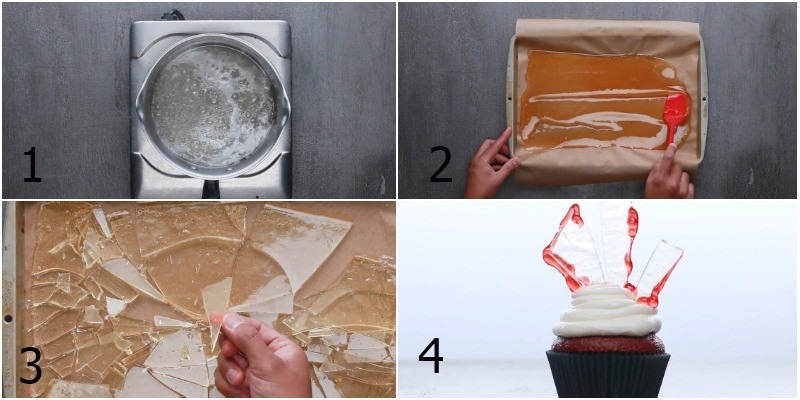 1

2

3

4